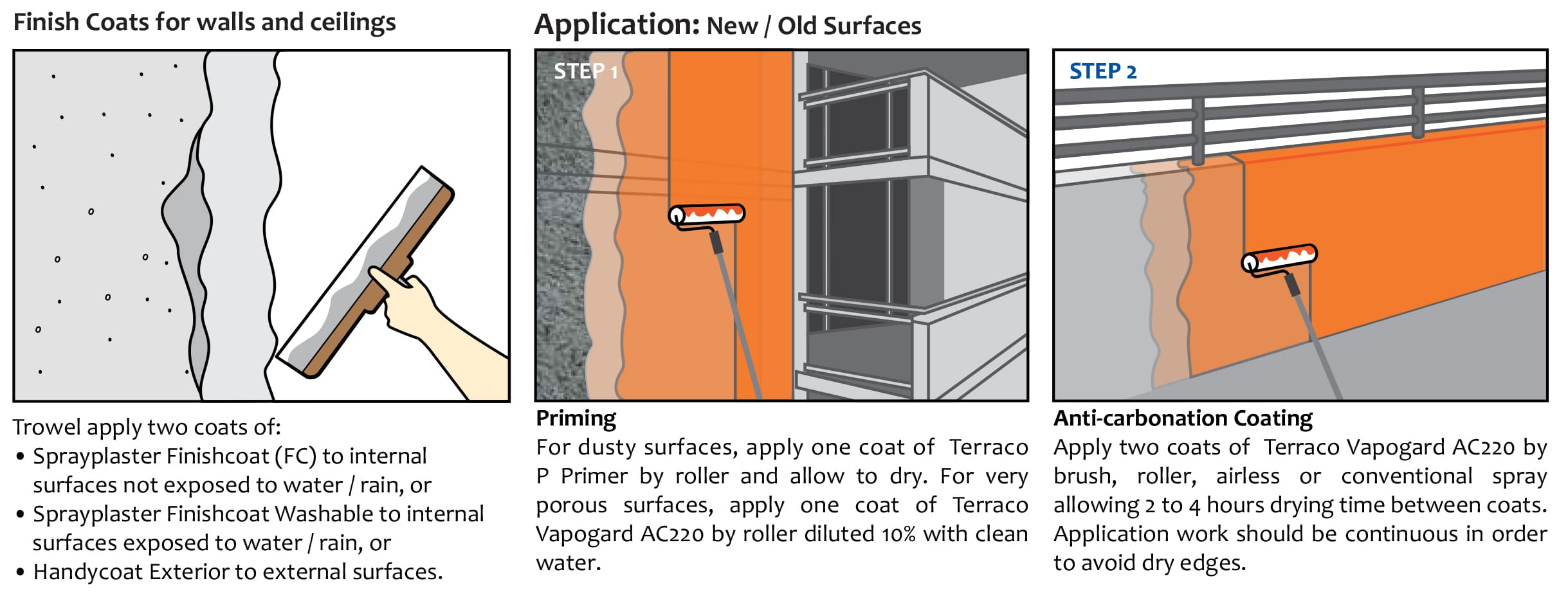 Finish Coats for walls and ceilings

Trowel apply two coats of:
• Sprayplaster Finishcoat (FC) to internal surfaces not exposed to water / rain, or
• Sprayplaster Finishcoat Washable to internal surfaces exposed to water / rain, or
• Handycoat Exterior to external surfaces.

Application: New / Old Surfaces

STEP 1

Priming
For dusty surfaces, apply one coat of Terraco P Primer by roller and allow to dry. For very porous surfaces, apply one coat of Terraco Vapogard AC220 by roller diluted 10% with clean water.

STEP 2

Anti-carbonation Coating
Apply two coats of Terraco Vapogard AC220 by brush, roller, airless or conventional spray allowing 2 to 4 hours drying time between coats. Application work should be continuous in order to avoid dry edges.